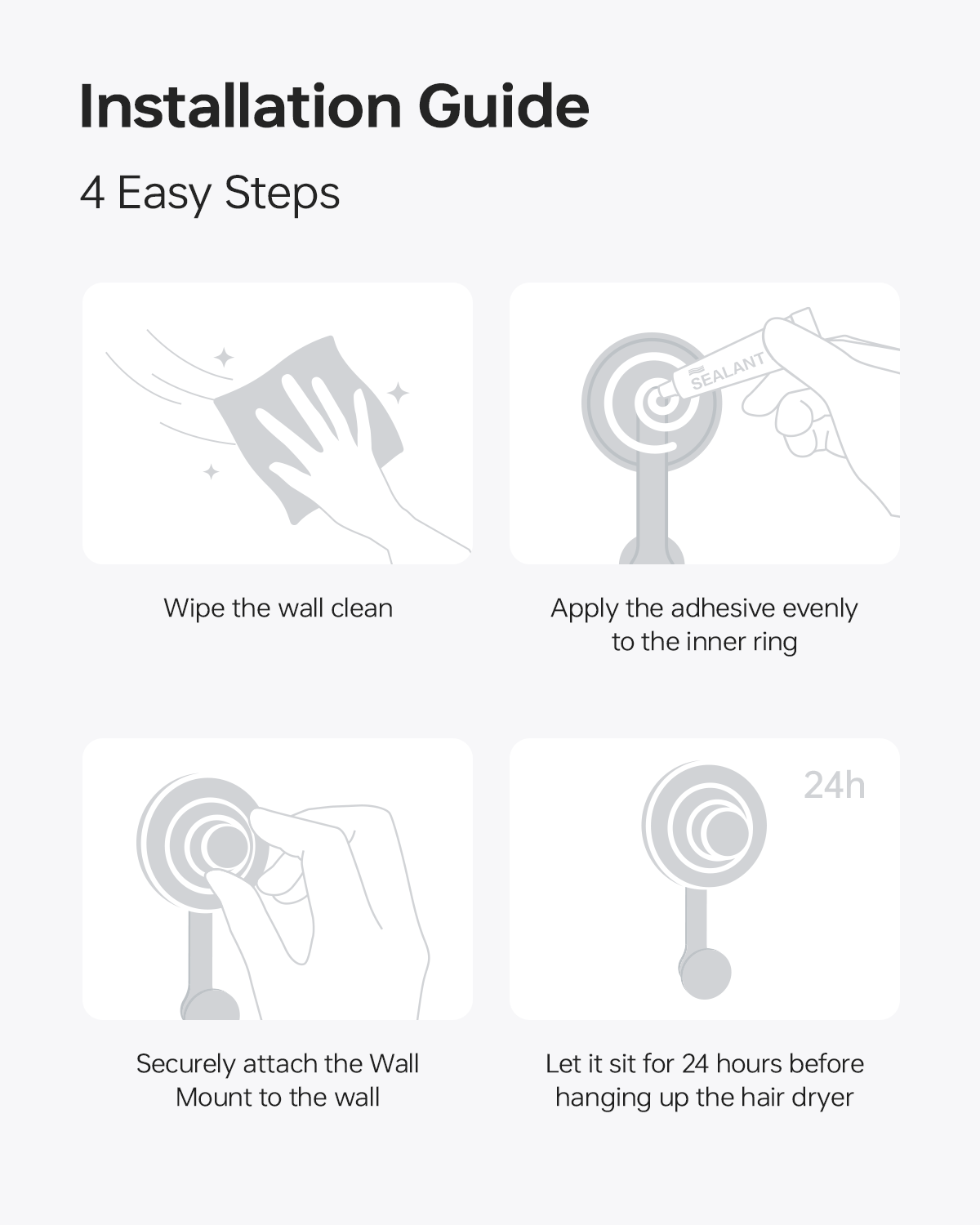 Installation Guide

4 Easy Steps

Wipe the wall clean

SEALANT

Apply the adhesive evenly to the inner ring

Securely attach the Wall Mount to the wall

24h

Let it sit for 24 hours before hanging up the hair dryer