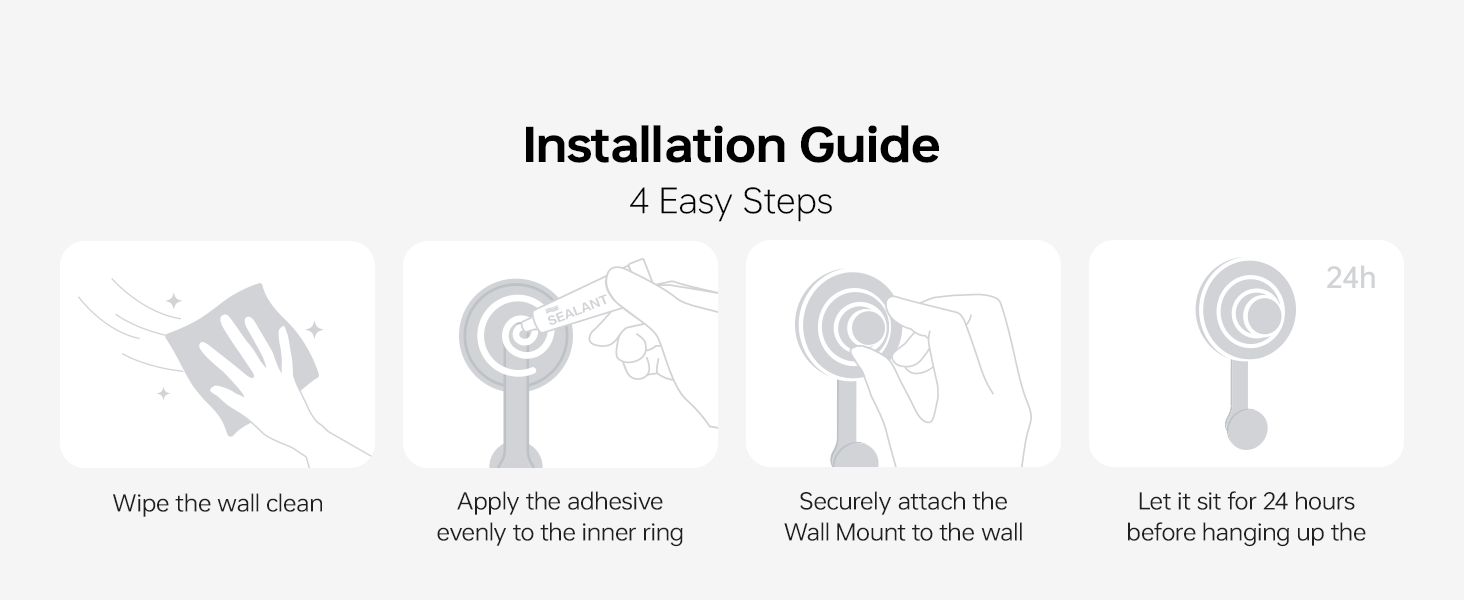 Installation Guide
4 Easy Steps

Wipe the wall clean

SEALANT

Apply the adhesive evenly to the inner ring

Securely attach the Wall Mount to the wall

24h

Let it sit for 24 hours before hanging up the